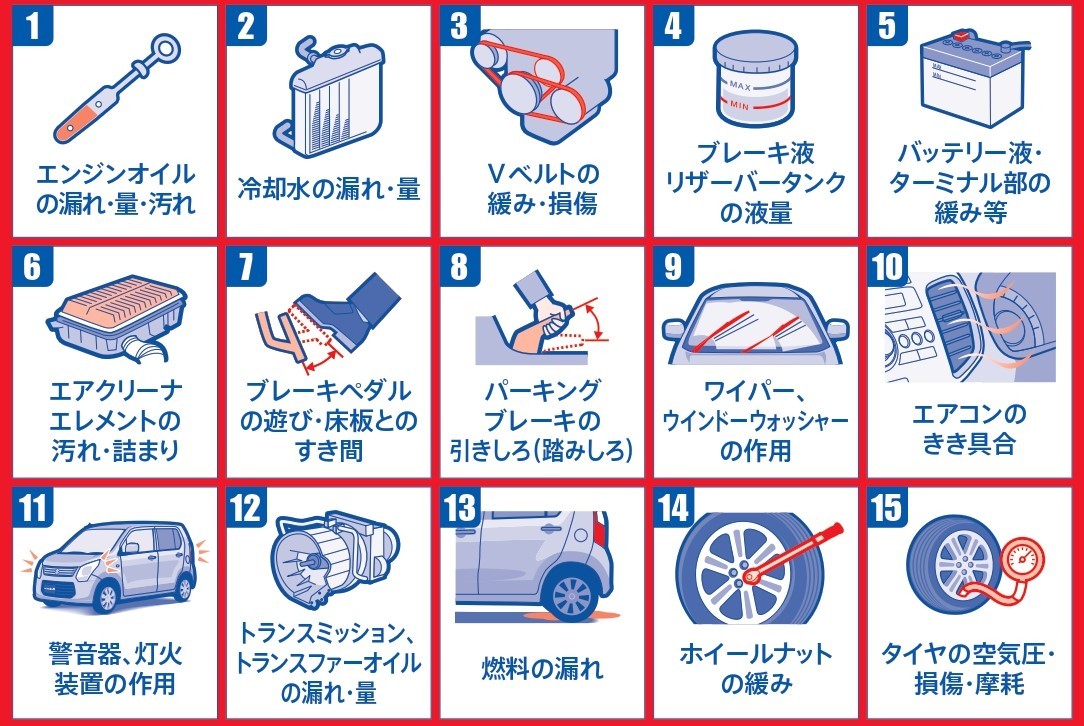 1
エンジンオイルの漏れ・量・汚れ

2
冷却水の漏れ・量

3
Vベルトの緩み・損傷

4
MAX
MIN
ブレーキ液リザーバータンクの液量

5
バッテリー液・ターミナル部の緩み等

6
エアクリーナエレメントの汚れ・詰まり

7
ブレーキペダルの遊び・床板とのすき間

8
パーキングブレーキの引きしろ(踏みしろ)

9
ワイパー、ウインドーウォッシャーの作用

10
エアコンのきき具合

11
警音器、灯火装置の作用

12
トランスミッション、トランスファーオイルの漏れ・量

13
燃料の漏れ

14
ホイールナットの緩み

15
タイヤの空気圧・損傷・摩耗